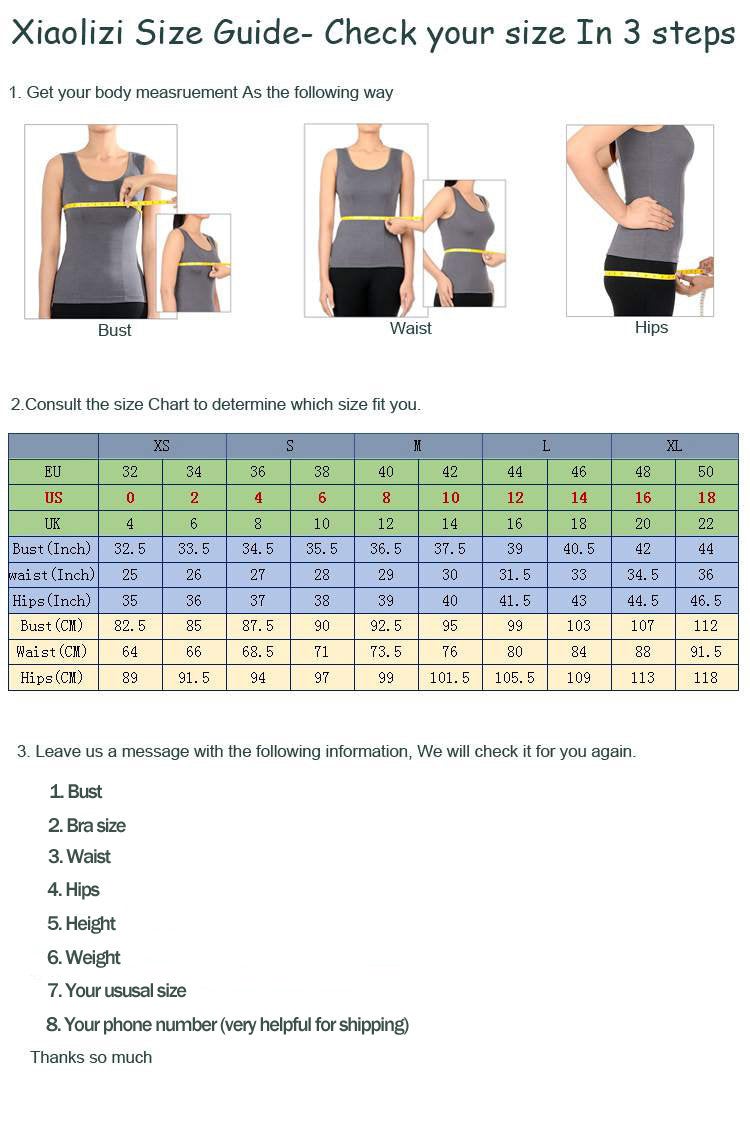 Xiaolizi Size Guide- Check your size In 3 steps

1. Get your body measruement As the following way

Bust

Waist

Hips

2.Consult the size Chart to determine which size fit you.

| | XS | | S | | M | | L | | XL | |
|---|---|---|---|---|---|---|---|---|---|---|
| EU | 32 | 34 | 36 | 38 | 40 | 42 | 44 | 46 | 48 | 50 |
| US | 0 | 2 | 4 | 6 | 8 | 10 | 12 | 14 | 16 | 18 |
| UK | 4 | 6 | 8 | 10 | 12 | 14 | 16 | 18 | 20 | 22 |
| Bust(Inch) | 32.5 | 33.5 | 34.5 | 35.5 | 36.5 | 37.5 | 39 | 40.5 | 42 | 44 |
| waist(Inch) | 25 | 26 | 27 | 28 | 29 | 30 | 31.5 | 33 | 34.5 | 36 |
| Hips(Inch) | 35 | 36 | 37 | 38 | 39 | 40 | 41.5 | 43 | 44.5 | 46.5 |
| Bust(CM) | 82.5 | 85 | 87.5 | 90 | 92.5 | 95 | 99 | 103 | 107 | 112 |
| Waist(CM) | 64 | 66 | 68.5 | 71 | 73.5 | 76 | 80 | 84 | 88 | 91.5 |
| Hips(CM) | 89 | 91.5 | 94 | 97 | 99 | 101.5 | 105.5 | 109 | 113 | 118 |

3. Leave us a message with the following information, We will check it for you again.

1. Bust
2. Bra size
3. Waist
4. Hips
5. Height
6. Weight
7. Your ususal size
8. Your phone number (very helpful for shipping)

Thanks so much