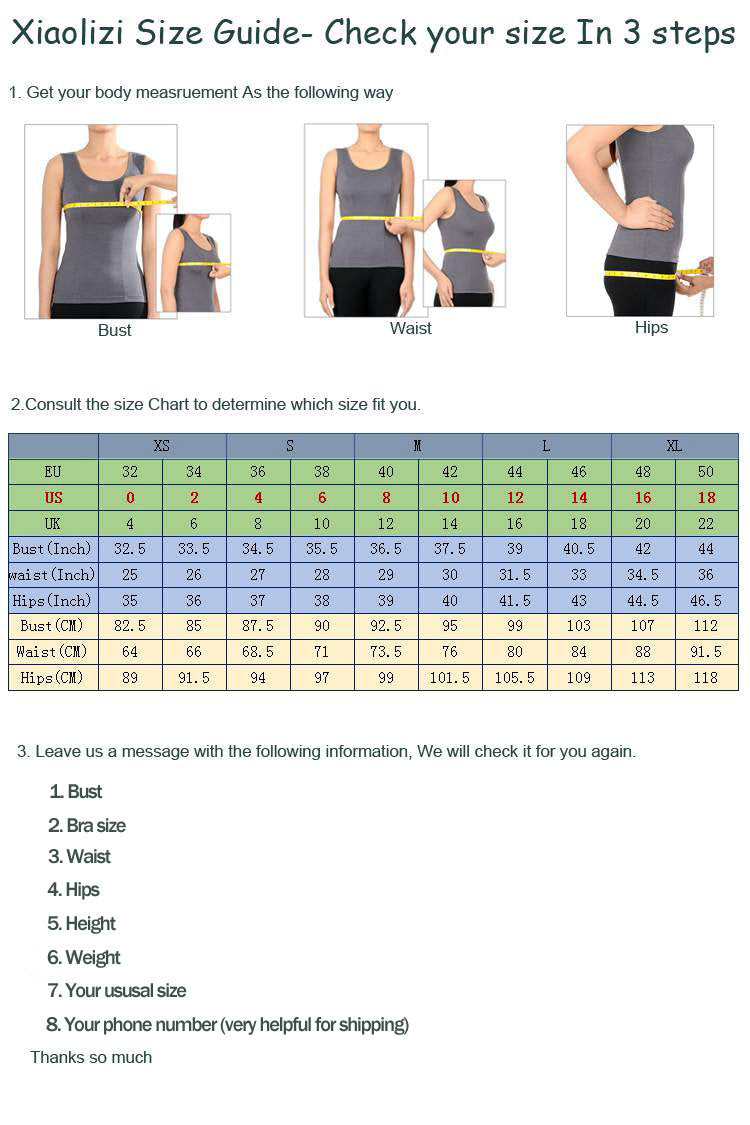 Xiaolizi Size Guide- Check your size In 3 steps

1. Get your body measruement As the following way

Bust

Waist

Hips

2.Consult the size Chart to determine which size fit you.

| | XS | | S | | M | | L | | XL | |
|---|---|---|---|---|---|---|---|---|---|---|
| EU | 32 | 34 | 36 | 38 | 40 | 42 | 44 | 46 | 48 | 50 |
| US | 0 | 2 | 4 | 6 | 8 | 10 | 12 | 14 | 16 | 18 |
| UK | 4 | 6 | 8 | 10 | 12 | 14 | 16 | 18 | 20 | 22 |
| Bust(Inch) | 32.5 | 33.5 | 34.5 | 35.5 | 36.5 | 37.5 | 39 | 40.5 | 42 | 44 |
| waist(Inch) | 25 | 26 | 27 | 28 | 29 | 30 | 31.5 | 33 | 34.5 | 36 |
| Hips(Inch) | 35 | 36 | 37 | 38 | 39 | 40 | 41.5 | 43 | 44.5 | 46.5 |
| Bust(CM) | 82.5 | 85 | 87.5 | 90 | 92.5 | 95 | 99 | 103 | 107 | 112 |
| Waist(CM) | 64 | 66 | 68.5 | 71 | 73.5 | 76 | 80 | 84 | 88 | 91.5 |
| Hips(CM) | 89 | 91.5 | 94 | 97 | 99 | 101.5 | 105.5 | 109 | 113 | 118 |

3. Leave us a message with the following information, We will check it for you again.

1. Bust
2. Bra size
3. Waist
4. Hips
5. Height
6. Weight
7. Your ususal size
8. Your phone number (very helpful for shipping)

Thanks so much